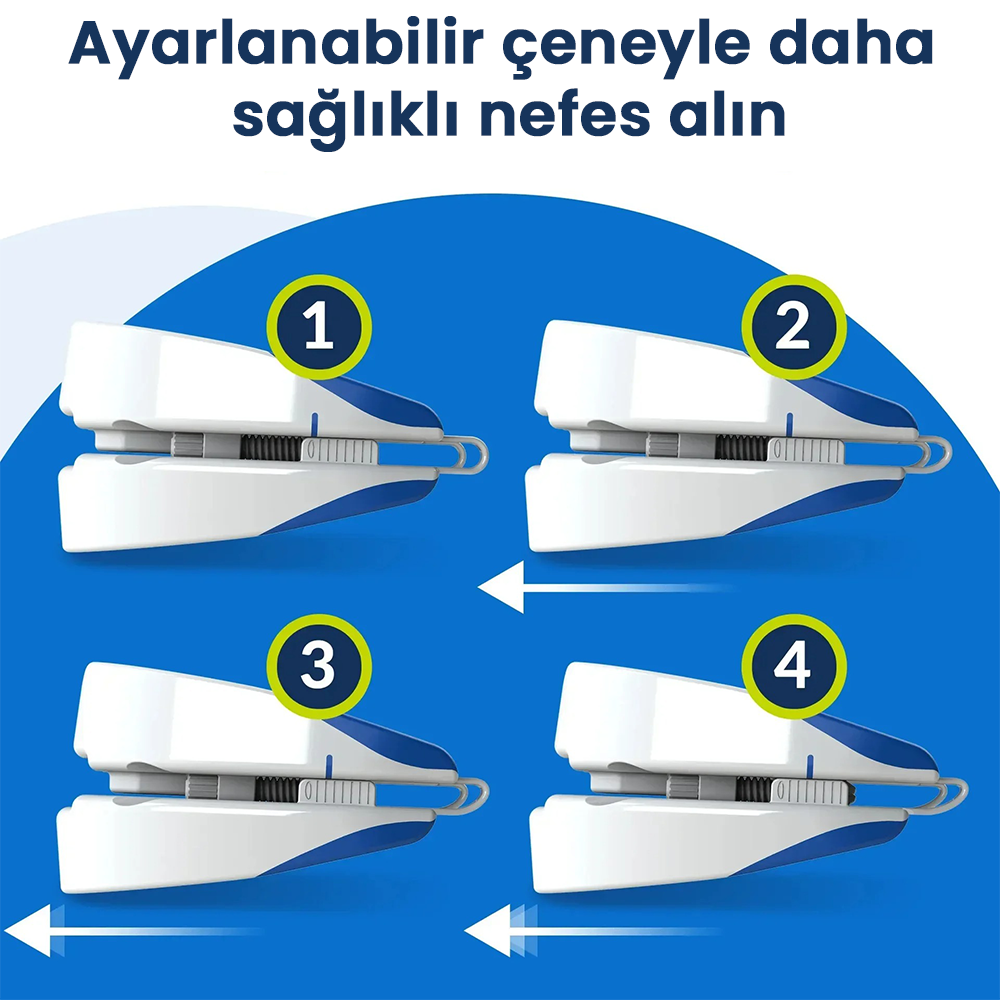 Ayarlanabilir çeneyle daha sağlıklı nefes alın

1

2

3

4