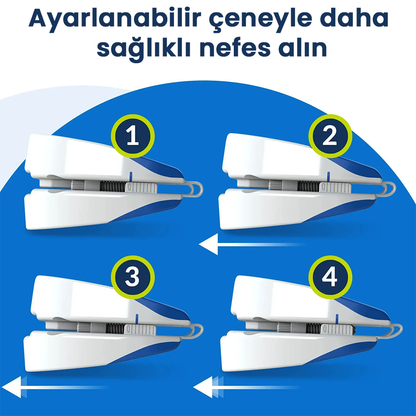 Ayarlanabilir çeneyle daha sağlıklı nefes alın

1

2

3

4